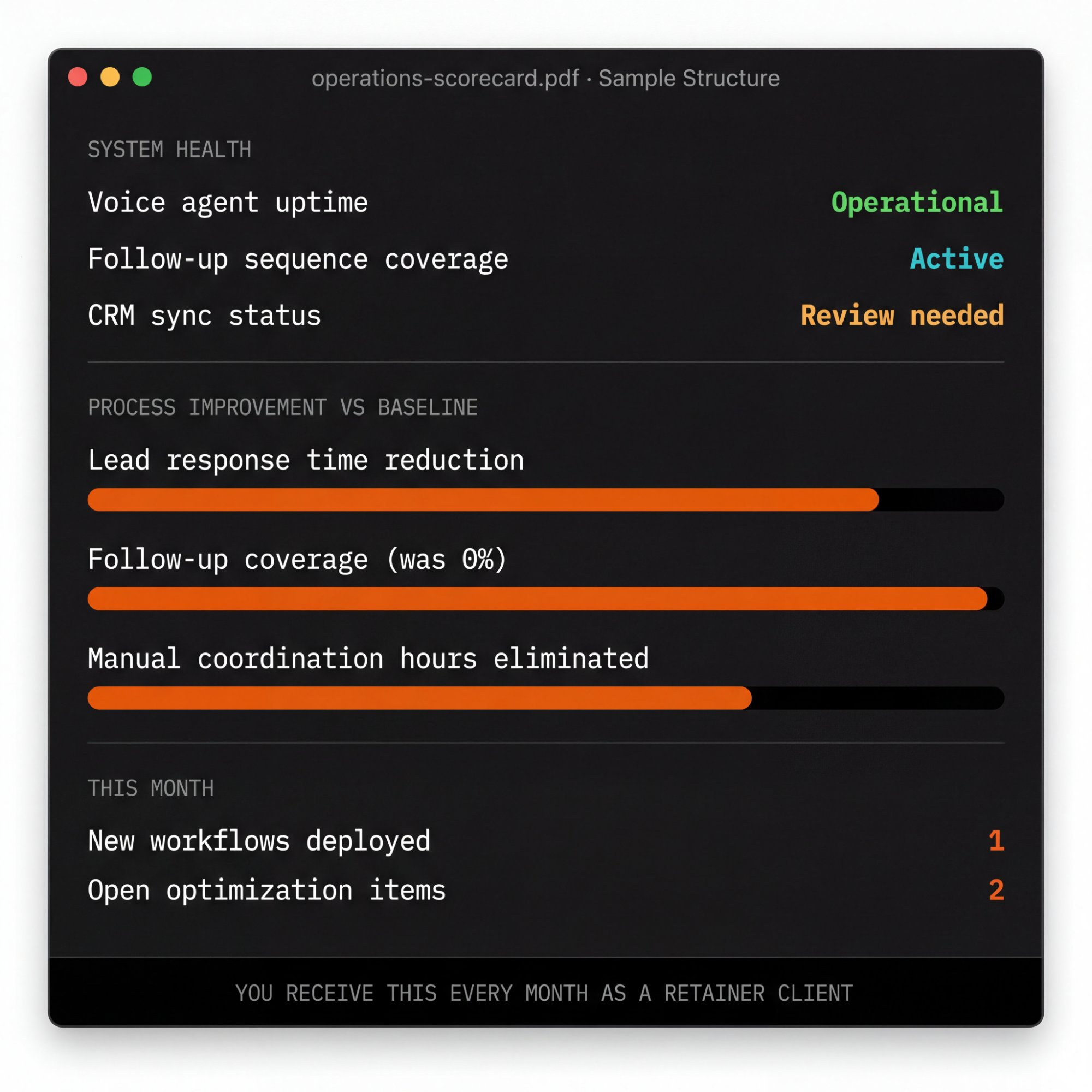 operations-scorecard.pdf · Sample Structure

SYSTEM HEALTH

Voice agent uptime Operational

Follow-up sequence coverage Active

CRM sync status Review needed

PROCESS IMPROVEMENT VS BASELINE

Lead response time reduction

Follow-up coverage (was 0%)

Manual coordination hours eliminated

THIS MONTH

New workflows deployed 1

Open optimization items 2

YOU RECEIVE THIS EVERY MONTH AS A RETAINER CLIENT